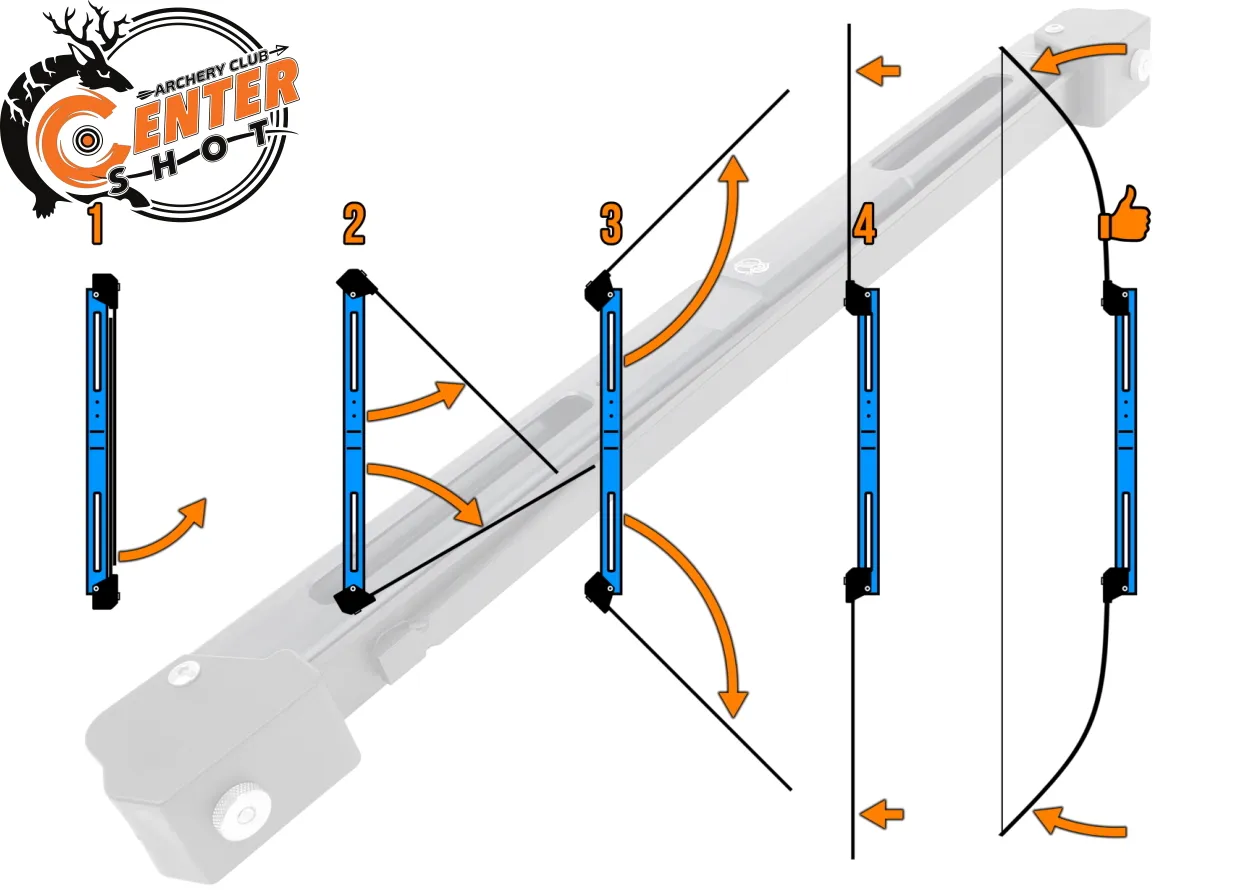 ARCHERY CLUB
CENTER
S-H-O-T

1

2

3

4